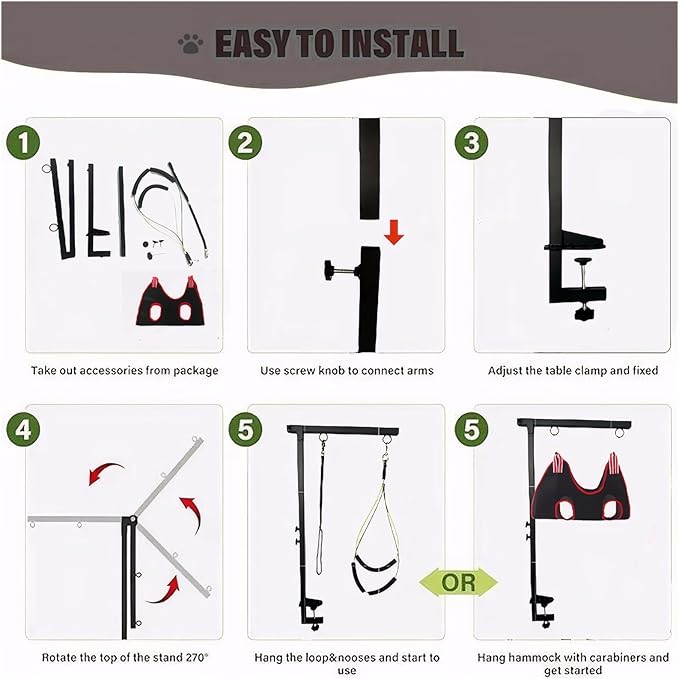 EASY TO INSTALL

1

Take out accessories from package

2

Use screw knob to connect arms

3

Adjust the table clamp and fixed

4

Rotate the top of the stand 270°

5

Hang the loop&nooses and start to use

OR

5

Hang hammock with carabiners and get started