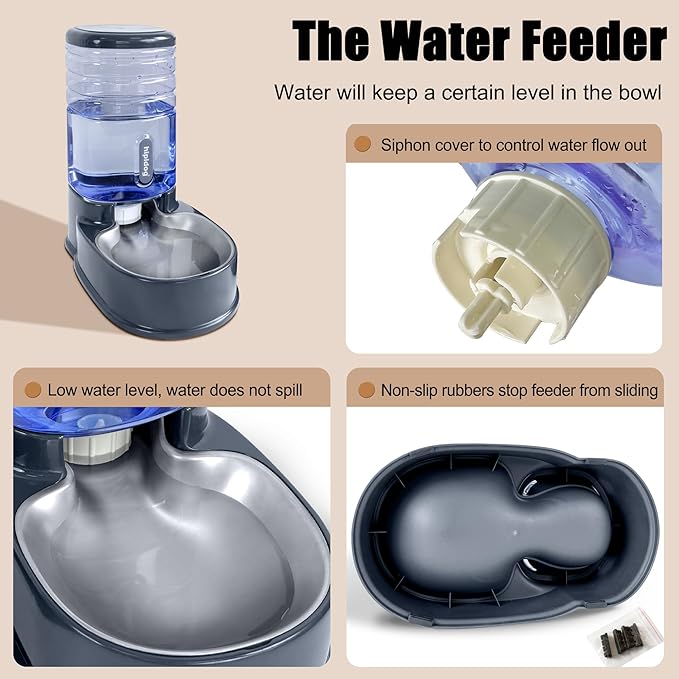 The Water Feeder

Water will keep a certain level in the bowl

hipidog

Siphon cover to control water flow out

Low water level, water does not spill

Non-slip rubbers stop feeder from sliding