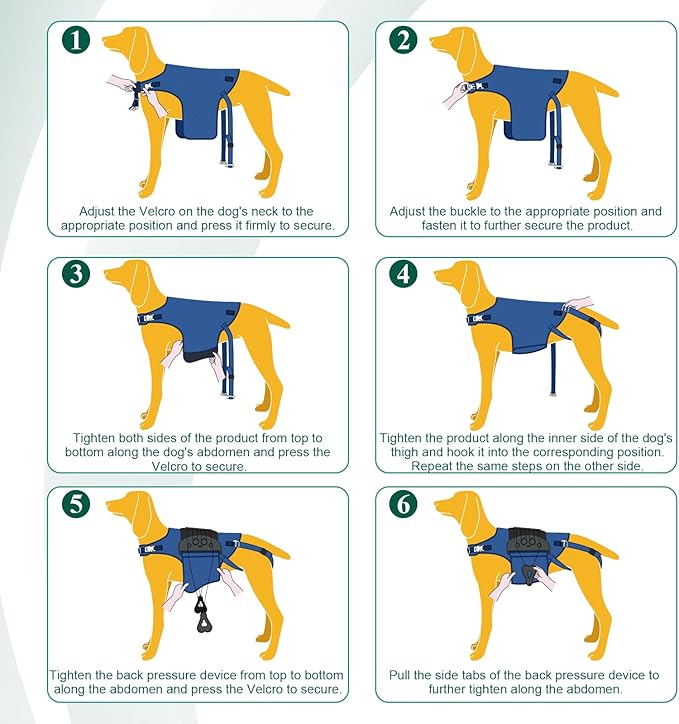 1

Adjust the Velcro on the dog's neck to the appropriate position and press it firmly to secure.

2

Adjust the buckle to the appropriate position and fasten it to further secure the product.

3

Tighten both sides of the product from top to bottom along the dog's abdomen and press the Velcro to secure.

4

Tighten the product along the inner side of the dog's thigh and hook it into the corresponding position. Repeat the same steps on the other side.

5

Tighten the back pressure device from top to bottom along the abdomen and press the Velcro to secure.

6

Pull the side tabs of the back pressure device to further tighten along the abdomen.