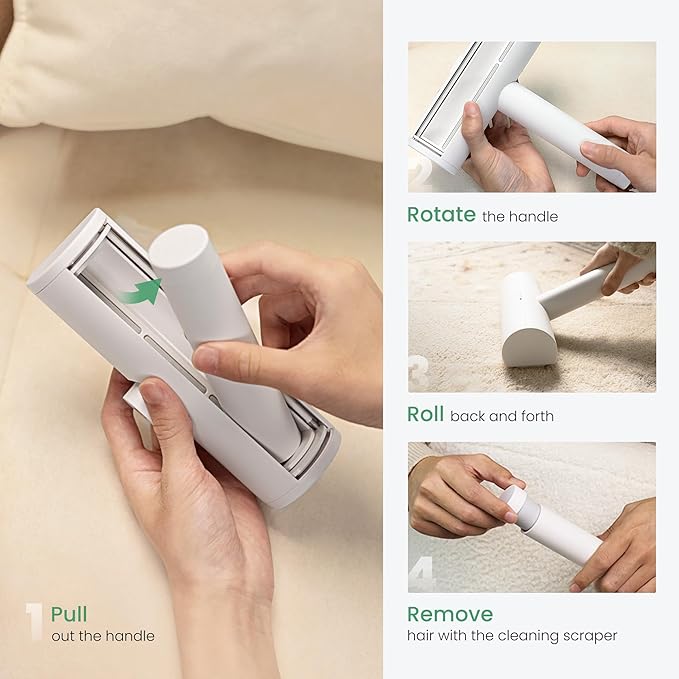 1 Pull
out the handle

2

Rotate the handle

3

Roll back and forth

4

Remove
hair with the cleaning scraper