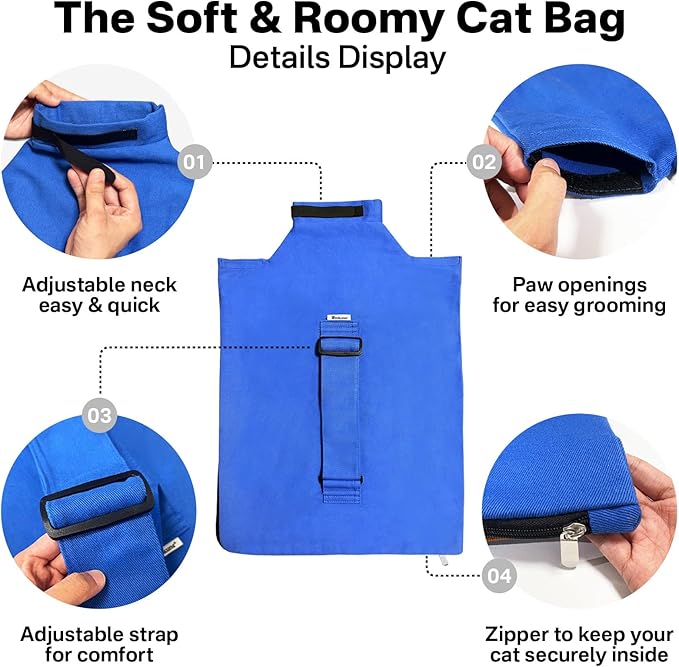 The Soft & Roomy Cat Bag
Details Display

01

Adjustable neck easy & quick

02

Paw openings for easy grooming

03

Adjustable strap for comfort

04

Zipper to keep your cat securely inside