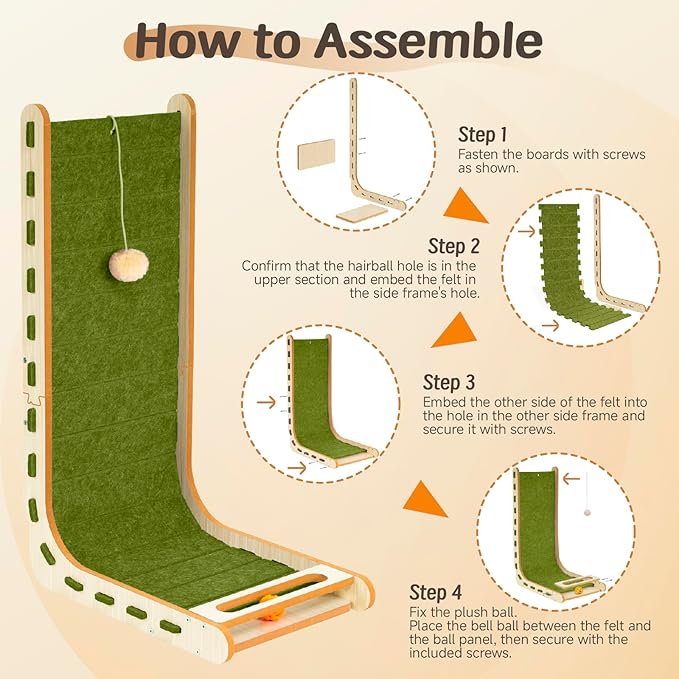 How to Assemble

Step 1
Fasten the boards with screws as shown.

Step 2
Confirm that the hairball hole is in the upper section and embed the felt in the side frame's hole.

Step 3
Embed the other side of the felt into the hole in the other side frame and secure it with screws.

Step 4
Fix the plush ball.
Place the bell ball between the felt and the ball panel, then secure with the included screws.