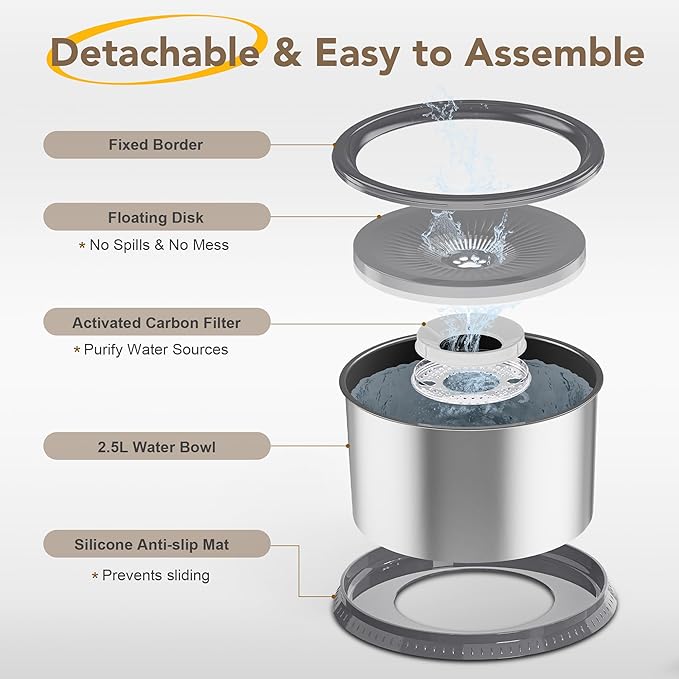 Detachable & Easy to Assemble

Fixed Border

Floating Disk

* No Spills & No Mess

Activated Carbon Filter

* Purify Water Sources

2.5L Water Bowl

Silicone Anti-slip Mat

* Prevents sliding