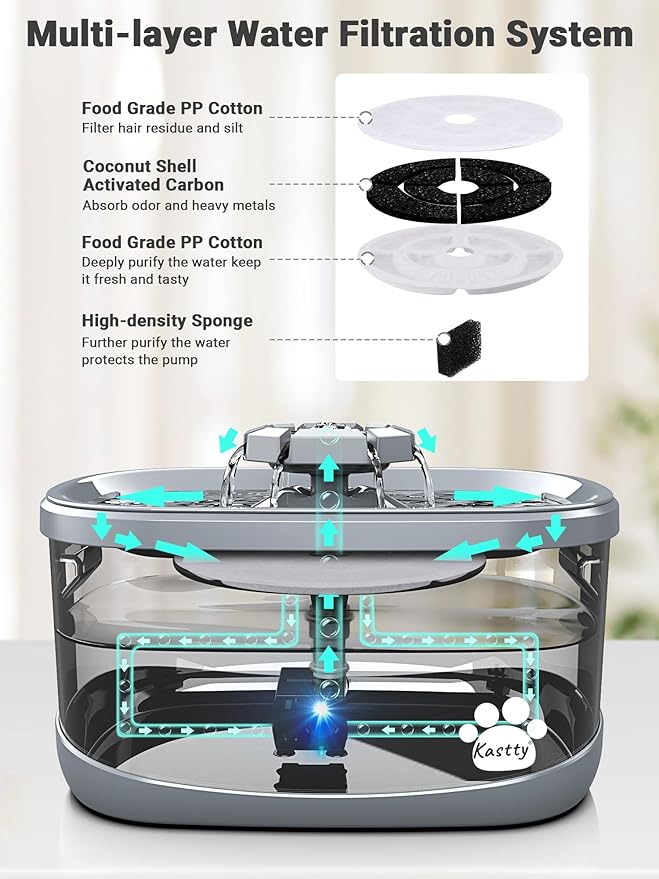 Multi-layer Water Filtration System

Food Grade PP Cotton
Filter hair residue and silt

Coconut Shell Activated Carbon
Absorb odor and heavy metals

Food Grade PP Cotton
Deeply purify the water keep it fresh and tasty

High-density Sponge
Further purify the water protects the pump

Kastty