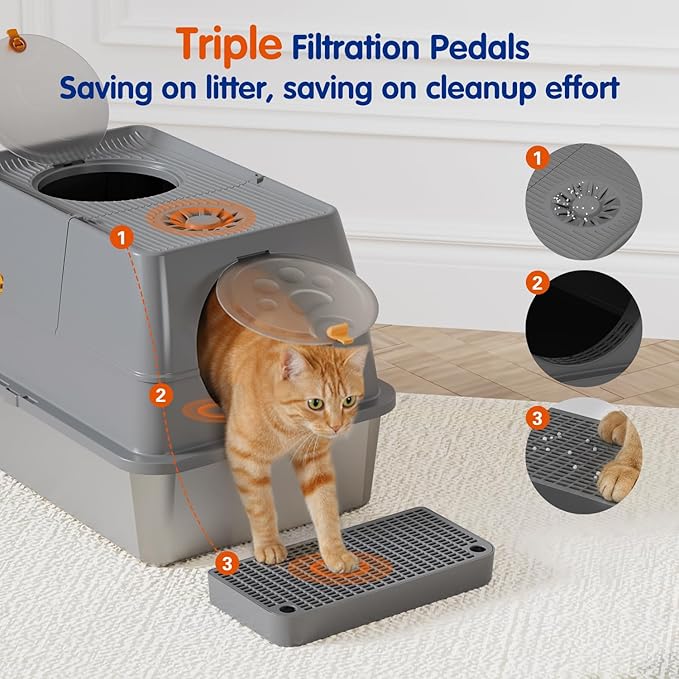 Triple Filtration Pedals
Saving on litter, saving on cleanup effort

1
2
3
1
2
3