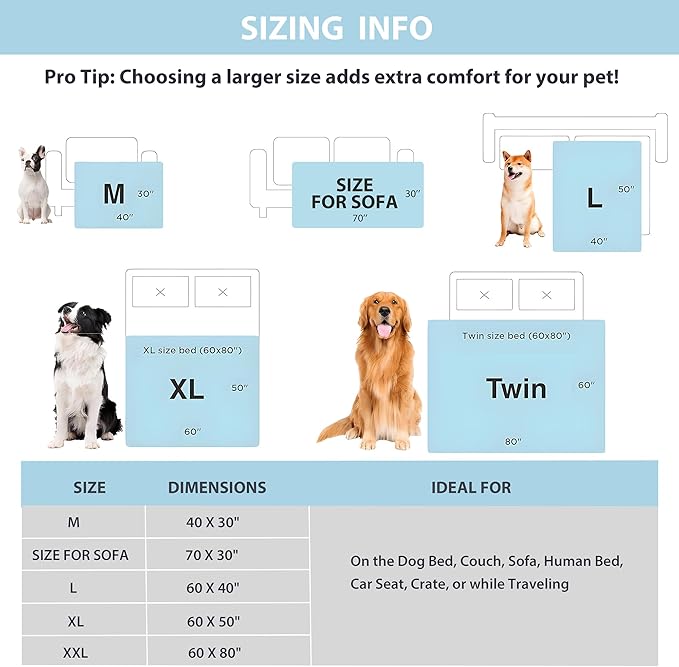 SIZING INFO

Pro Tip: Choosing a larger size adds extra comfort for your pet!

M 30" 40"

SIZE FOR SOFA 30" 70"

L 50" 40"

XL size bed (60x80")
XL 50" 60"

Twin size bed (60x80")
Twin 60" 80"

| SIZE | DIMENSIONS | IDEAL FOR |
|---|---|---|
| M | 40 X 30" | On the Dog Bed, Couch, Sofa, Human Bed, Car Seat, Crate, or while Traveling |
| SIZE FOR SOFA | 70 X 30" | |
| L | 60 X 40" | |
| XL | 60 X 50" | |
| XXL | 60 X 80" | |