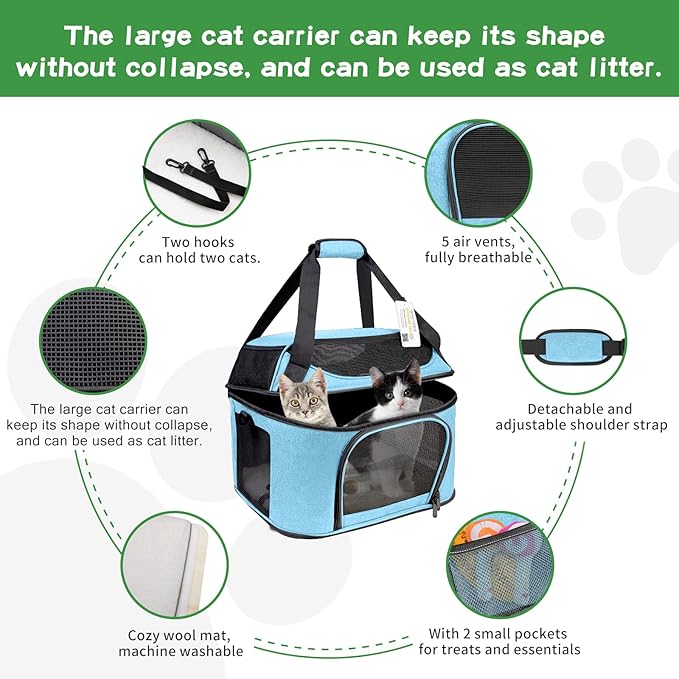 The large cat carrier can keep its shape without collapse, and can be used as cat litter.

Two hooks can hold two cats.

5 air vents, fully breathable

The large cat carrier can keep its shape without collapse, and can be used as cat litter.

Detachable and adjustable shoulder strap

Cozy wool mat, machine washable

With 2 small pockets for treats and essentials