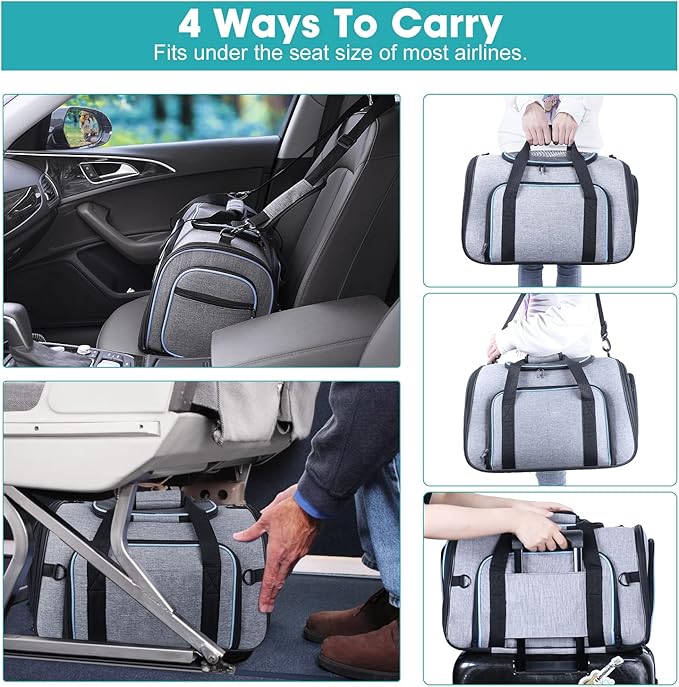 4 Ways To Carry
Fits under the seat size of most airlines.