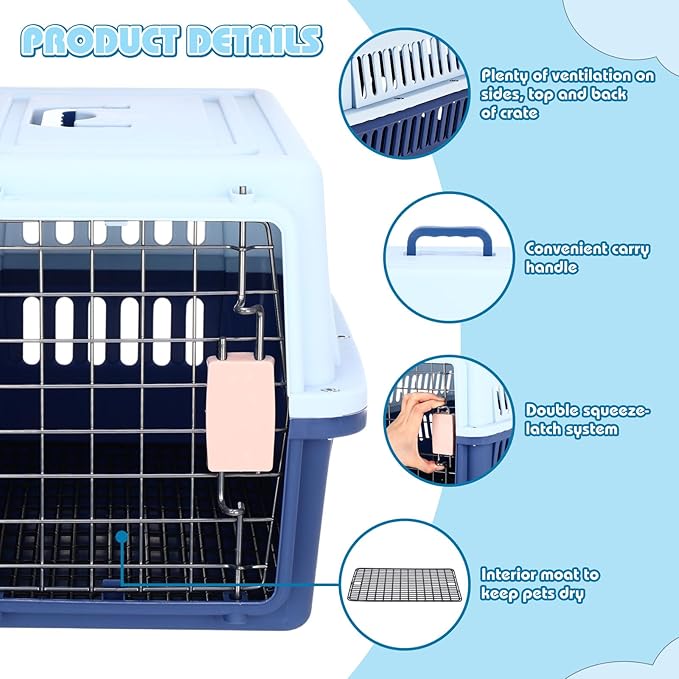 PRODUCT DETAILS

Plenty of ventilation on sides, top and back of crate

Convenient carry handle

Double squeeze-latch system

Interior moat to keep pets dry