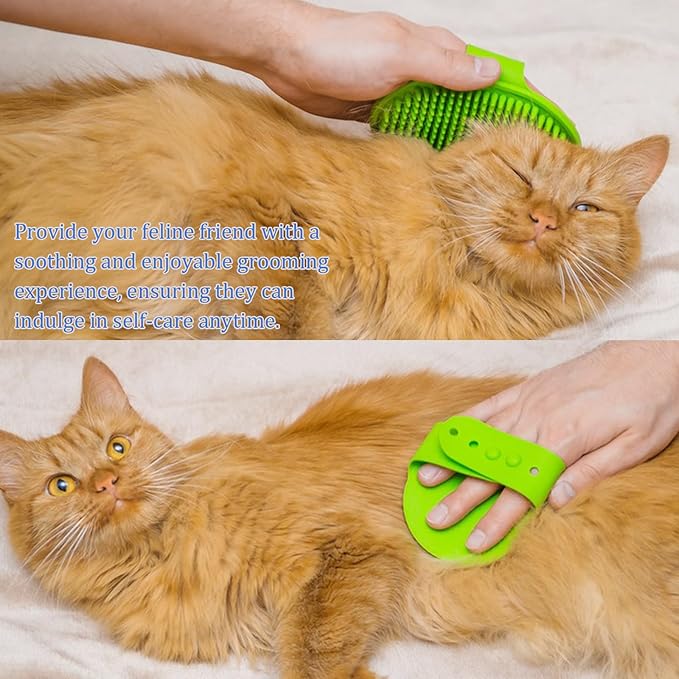 Provide your feline friend with a soothing and enjoyable grooming experience, ensuring they can indulge in self-care anytime.