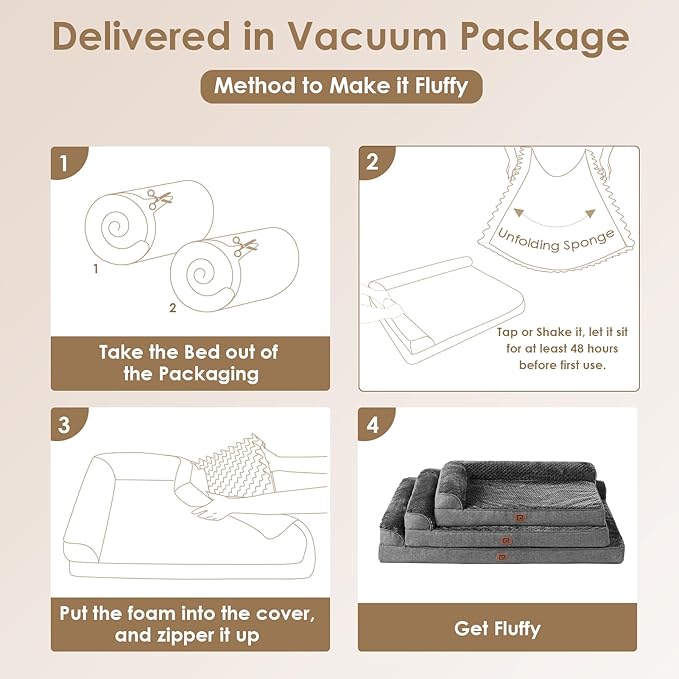 Delivered in Vacuum Package

Method to Make it Fluffy

1

1

2

Take the Bed out of the Packaging

2

Unfolding Sponge

Tap or Shake it, let it sit for at least 48 hours before first use.

3

Put the foam into the cover, and zipper it up

4

Get Fluffy