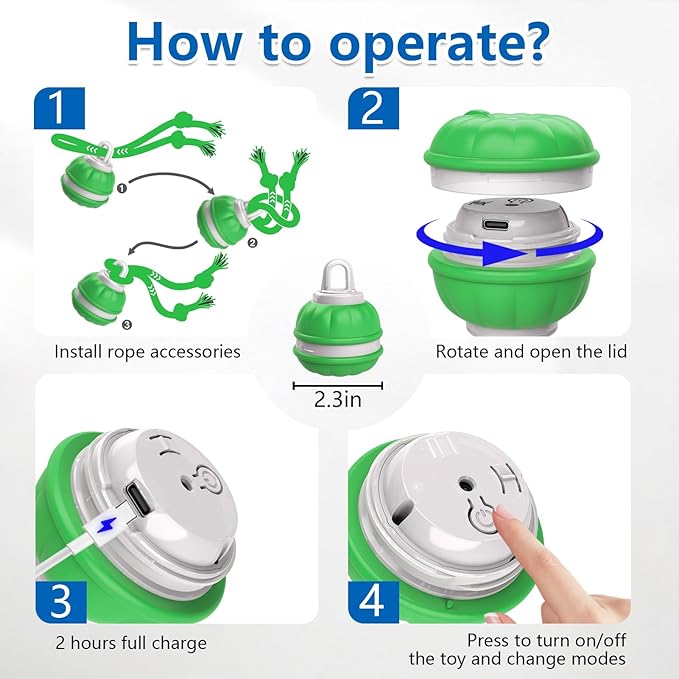 How to operate?

1

❶

❷

❸

Install rope accessories

2

Rotate and open the lid

2.3in

3

2 hours full charge

4

Press to turn on/off the toy and change modes