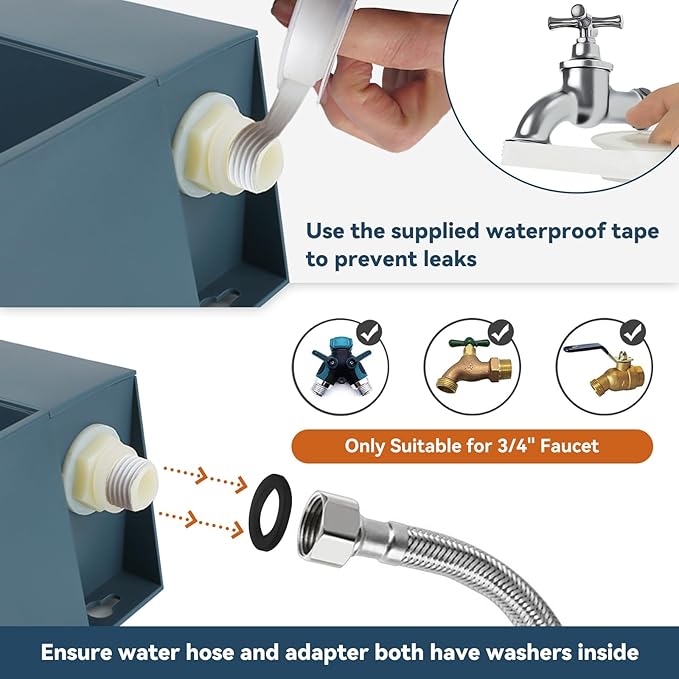 Use the supplied waterproof tape to prevent leaks

Only Suitable for 3/4" Faucet

Ensure water hose and adapter both have washers inside