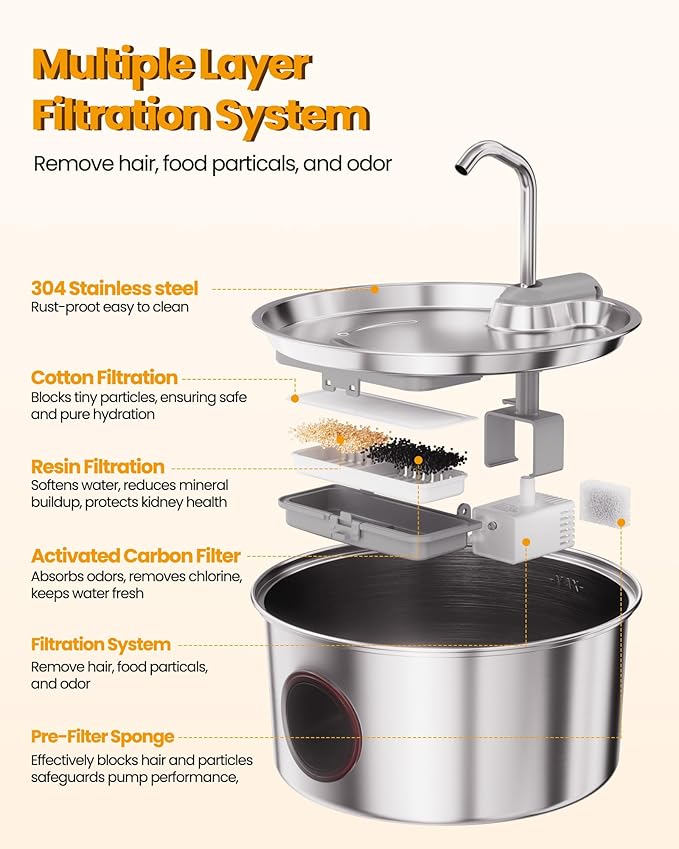 Multiple Layer Filtration System

Remove hair, food particals, and odor

304 Stainless steel
Rust-proot easy to clean

Cotton Filtration
Blocks tiny particles, ensuring safe and pure hydration

Resin Filtration
Softens water, reduces mineral buildup, protects kidney health

Activated Carbon Filter
Absorbs odors, removes chlorine, keeps water fresh

Filtration System
Remove hair, food particals, and odor

Pre-Filter Sponge
Effectively blocks hair and particles safeguards pump performance,

MAX