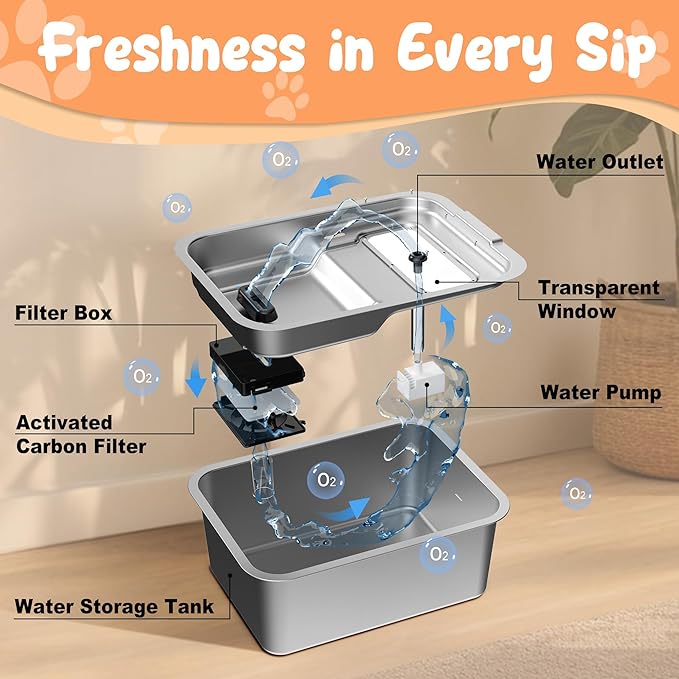 Freshness in Every Sip

$O_2$

$O_2$

$O_2$

Water Outlet

Transparent Window

Filter Box

$O_2$

$O_2$

Water Pump

Activated Carbon Filter

$O_2$

$O_2$

$O_2$

Water Storage Tank