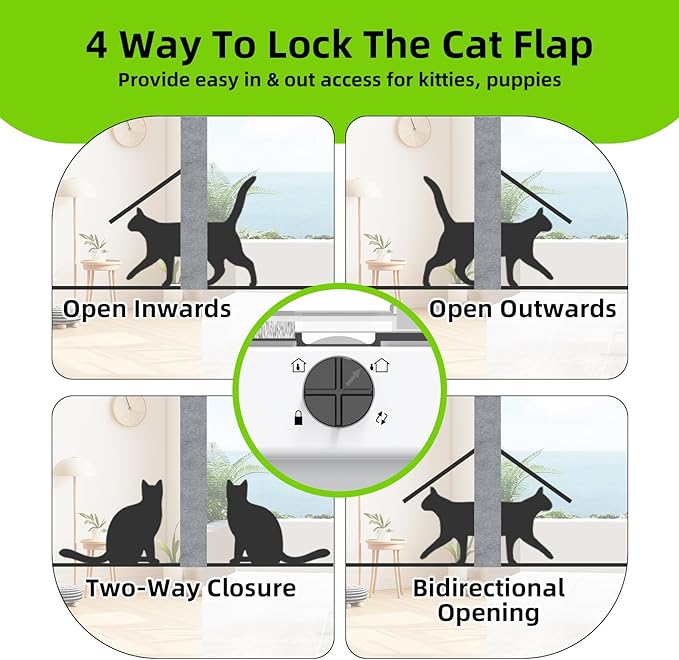 4 Way To Lock The Cat Flap
Provide easy in & out access for kitties, puppies

Open Inwards

Open Outwards

Two-Way Closure

Bidirectional Opening