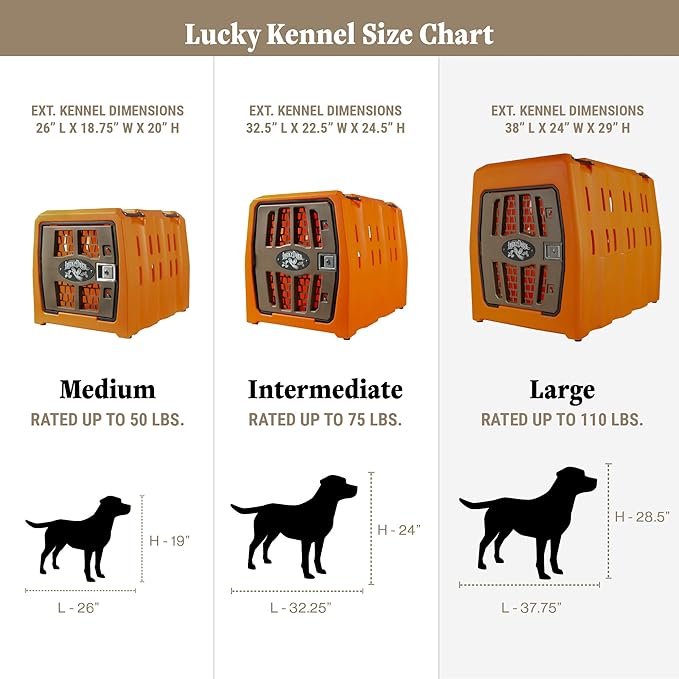 Lucky Kennel Size Chart

EXT. KENNEL DIMENSIONS
26" L X 18.75" W X 20" H

Medium
RATED UP TO 50 LBS.

H - 19"
L - 26"

EXT. KENNEL DIMENSIONS
32.5" L X 22.5" W X 24.5" H

Intermediate
RATED UP TO 75 LBS.

H - 24"
L - 32.25"

EXT. KENNEL DIMENSIONS
38" L X 24" W X 29" H

Large
RATED UP TO 110 LBS.

H - 28.5"
L - 37.75"