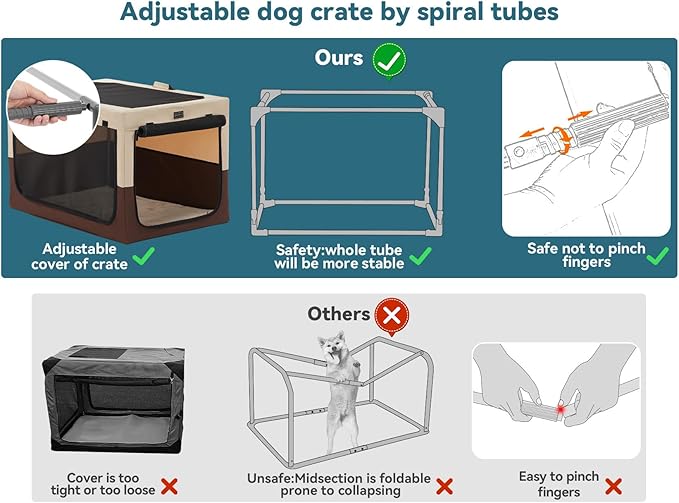 Adjustable dog crate by spiral tubes

Ours

Adjustable cover of crate

Safety:whole tube will be more stable

Safe not to pinch fingers

Others

Cover is too tight or too loose

Unsafe:Midsection is foldable prone to collapsing

Easy to pinch fingers