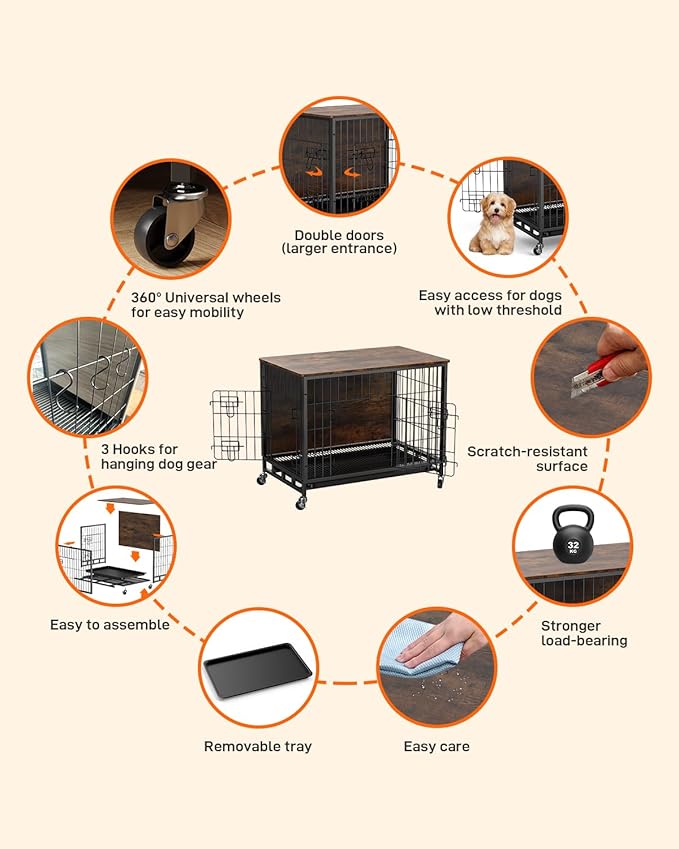 Double doors
(larger entrance)

360° Universal wheels
for easy mobility

Easy access for dogs
with low threshold

3 Hooks for
hanging dog gear

Scratch-resistant
surface

32
KG

Easy to assemble

Stronger
load-bearing

Removable tray

Easy care