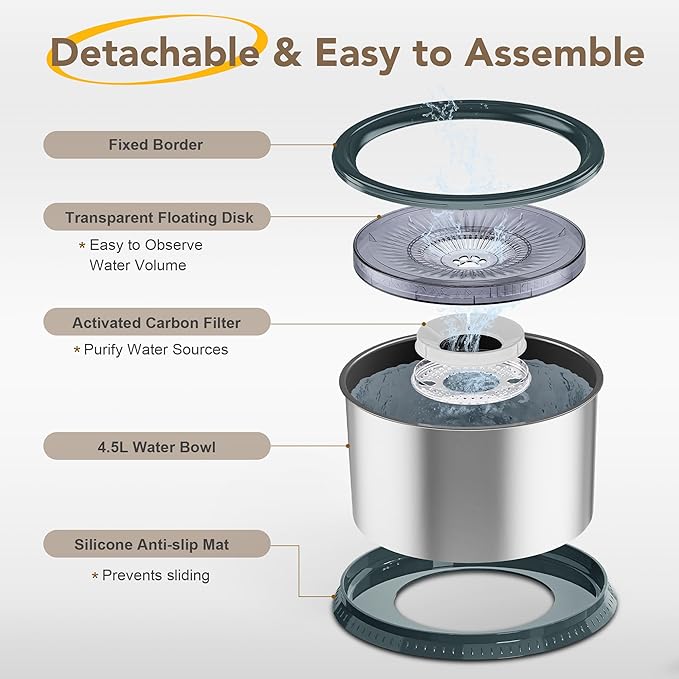 Detachable & Easy to Assemble

Fixed Border

Transparent Floating Disk

* Easy to Observe Water Volume

Activated Carbon Filter

* Purify Water Sources

4.5L Water Bowl

Silicone Anti-slip Mat

* Prevents sliding