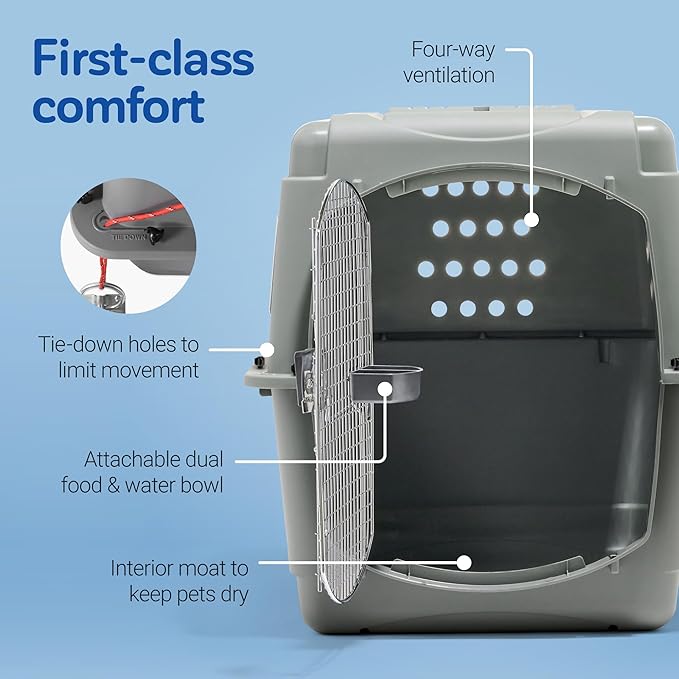 First-class comfort

Four-way ventilation

TIE DOWN

Tie-down holes to limit movement

Attachable dual food & water bowl

Interior moat to keep pets dry