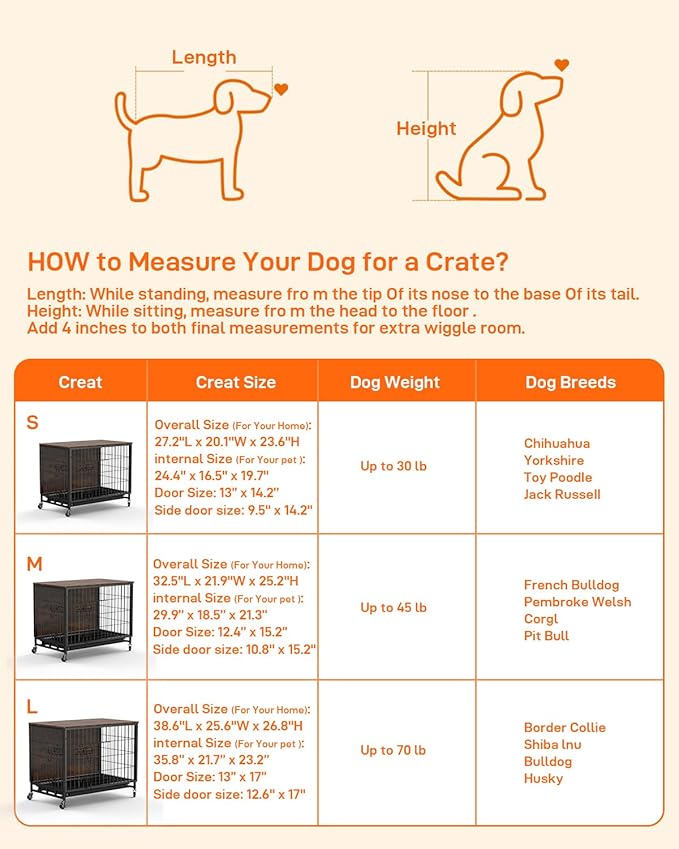 Length

Height

HOW to Measure Your Dog for a Crate?

Length: While standing, measure fro m the tip Of its nose to the base Of its tail.
Height: While sitting, measure fro m the head to the floor .
Add 4 inches to both final measurements for extra wiggle room.

| Creat | Creat Size | Dog Weight | Dog Breeds |
|---|---|---|---|
| S | Overall Size (For Your Home): 27.2"L x 20.1"W x 23.6"H internal Size (For Your pet ): 24.4" x 16.5" x 19.7" Door Size: 13" x 14.2" Side door size: 9.5" x 14.2" | Up to 30 lb | Chihuahua Yorkshire Toy Poodle Jack Russell |
| M | Overall Size (For Your Home): 32.5"L x 21.9"W x 25.2"H internal Size (For Your pet ): 29.9" x 18.5" x 21.3" Door Size: 12.4" x 15.2" Side door size: 10.8" x 15.2" | Up to 45 lb | French Bulldog Pembroke Welsh Corgl Pit Bull |
| L | Overall Size (For Your Home): 38.6"L x 25.6"W x 26.8"H internal Size (For Your pet ): 35.8" x 21.7" x 23.2" Door Size: 13" x 17" Side door size: 12.6" x 17" | Up to 70 lb | Border Collie Shiba lnu Bulldog Husky |