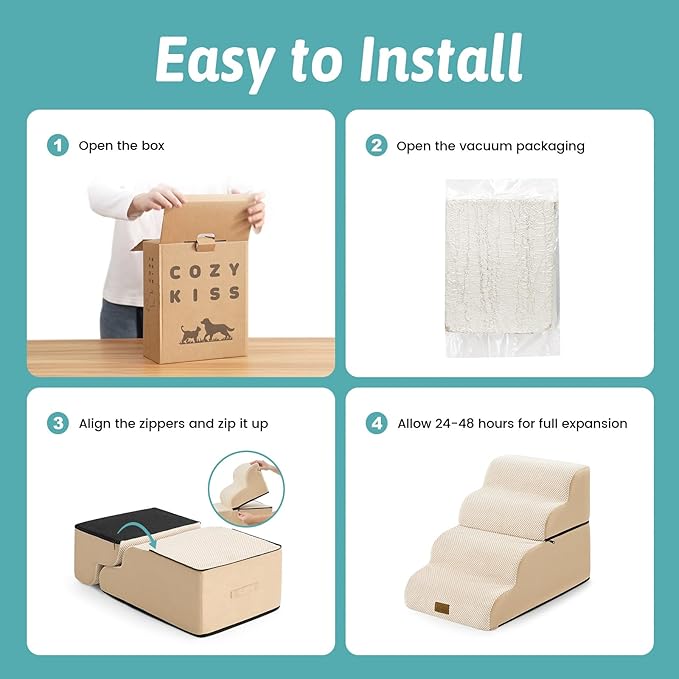 Easy to Install

1 Open the box

COZY KISS

2 Open the vacuum packaging

3 Align the zippers and zip it up

4 Allow 24-48 hours for full expansion