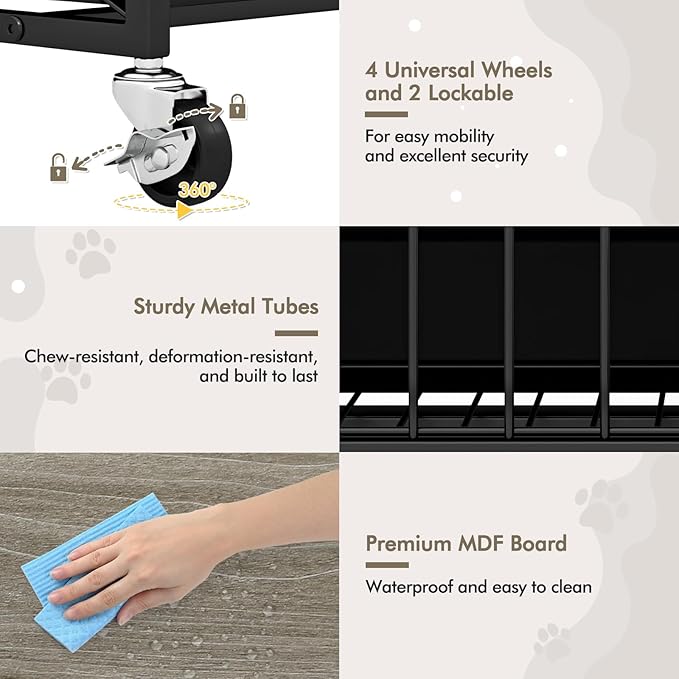 360°

4 Universal Wheels and 2 Lockable

For easy mobility and excellent security

Sturdy Metal Tubes

Chew-resistant, deformation-resistant, and built to last

Premium MDF Board

Waterproof and easy to clean