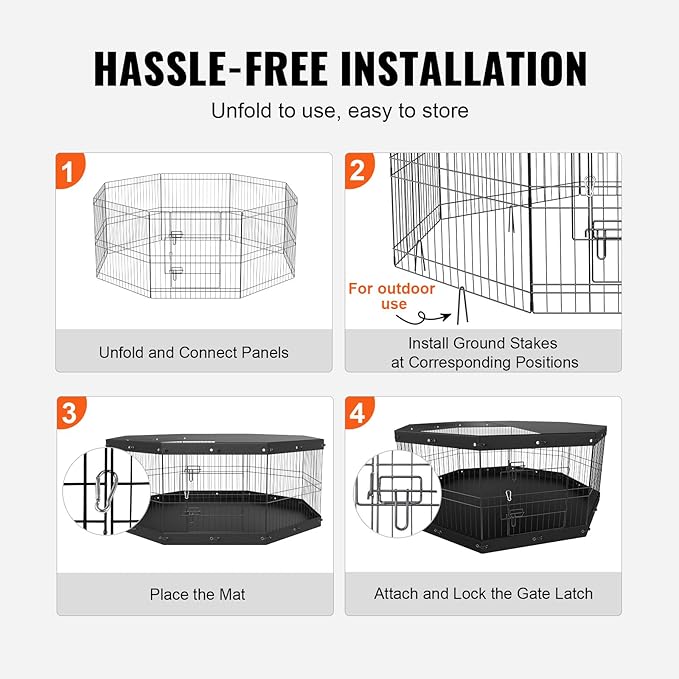 HASSLE-FREE INSTALLATION

Unfold to use, easy to store

1

Unfold and Connect Panels

2

For outdoor use

Install Ground Stakes at Corresponding Positions

3

Place the Mat

4

Attach and Lock the Gate Latch