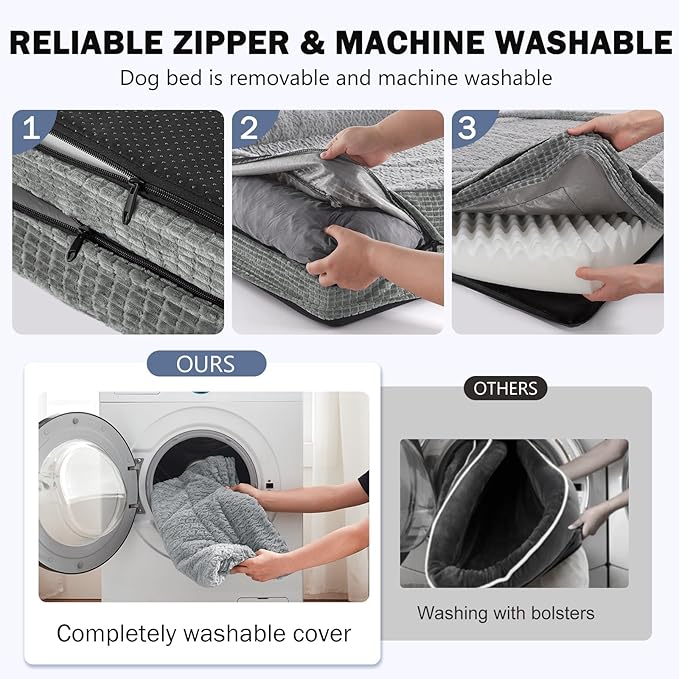 RELIABLE ZIPPER & MACHINE WASHABLE

Dog bed is removable and machine washable

1

2

3

OURS

Completely washable cover

OTHERS

Washing with bolsters