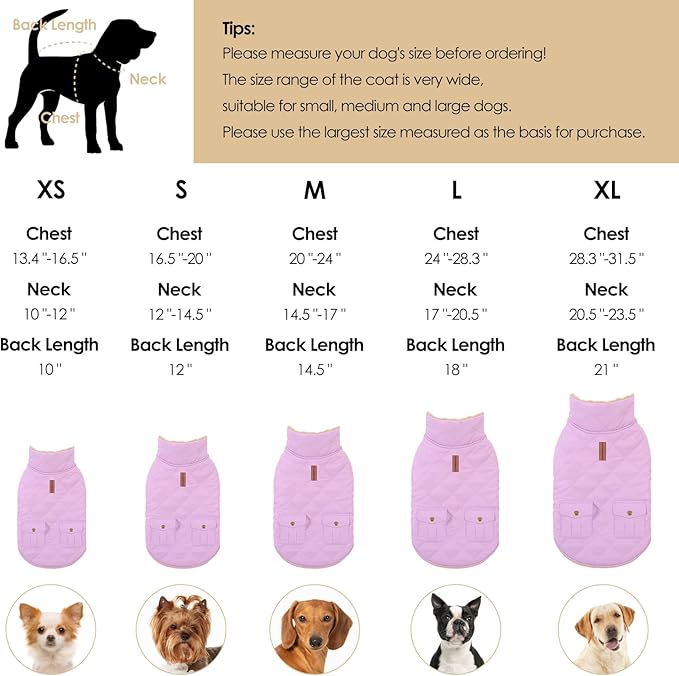 Back Length
Neck
Chest

Tips:
Please measure your dog's size before ordering!
The size range of the coat is very wide, suitable for small, medium and large dogs.
Please use the largest size measured as the basis for purchase.

XS
Chest
13.4"-16.5"
Neck
10"-12"
Back Length
10"

S
Chest
16.5"-20"
Neck
12"-14.5"
Back Length
12"

M
Chest
20"-24"
Neck
14.5"-17"
Back Length
14.5"

L
Chest
24"-28.3"
Neck
17"-20.5"
Back Length
18"

XL
Chest
28.3"-31.5"
Neck
20.5"-23.5"
Back Length
21"