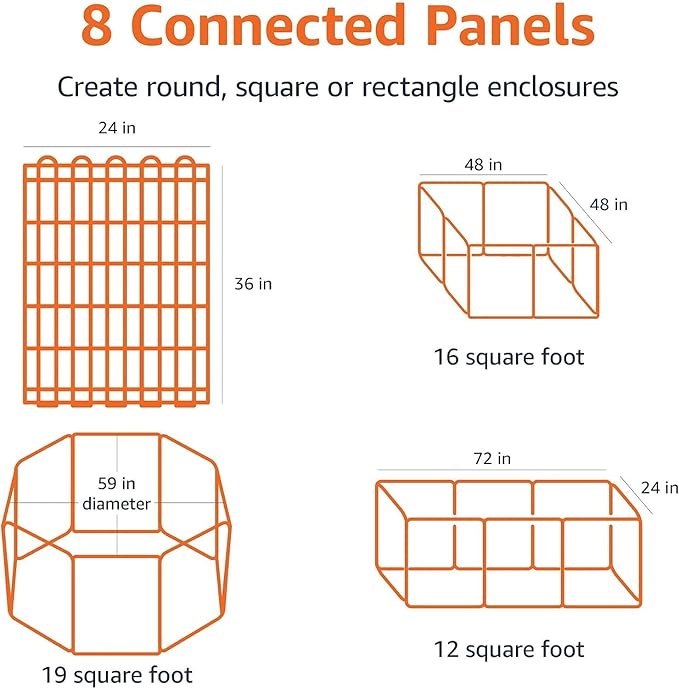 8 Connected Panels

Create round, square or rectangle enclosures

24 in

36 in

48 in

48 in

16 square foot

59 in
diameter

19 square foot

72 in

24 in

12 square foot