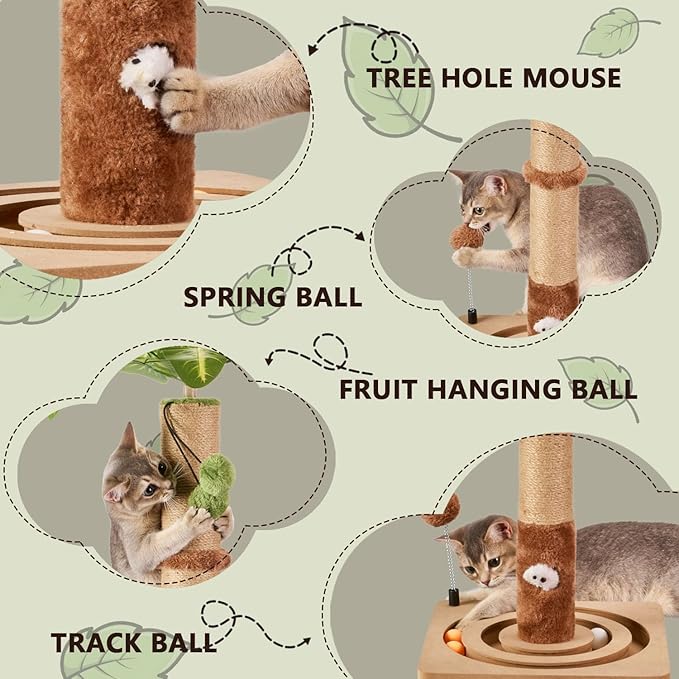 TREE HOLE MOUSE

SPRING BALL

FRUIT HANGING BALL

TRACK BALL