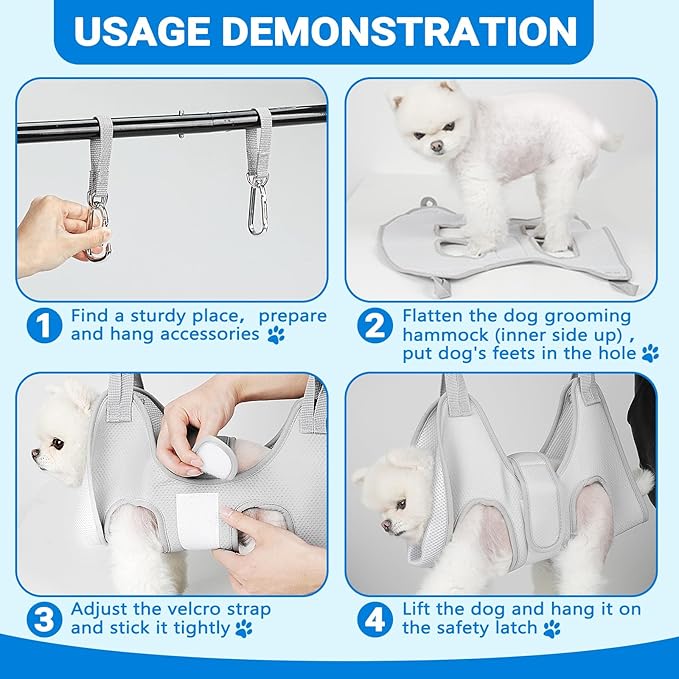 USAGE DEMONSTRATION

1 Find a sturdy place, prepare and hang accessories

2 Flatten the dog grooming hammock (inner side up) , put dog's feets in the hole

3 Adjust the velcro strap and stick it tightly

4 Lift the dog and hang it on the safety latch