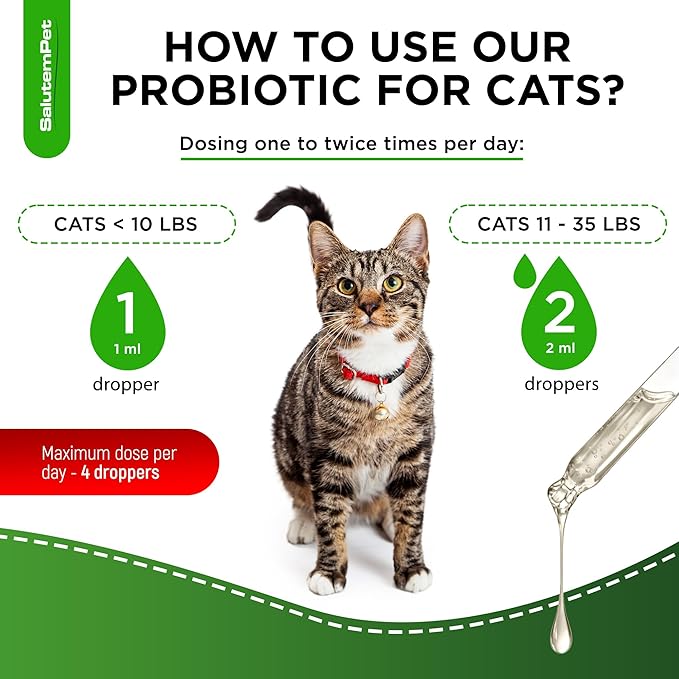 SalutemPet

HOW TO USE OUR PROBIOTIC FOR CATS?

Dosing one to twice times per day:

CATS < 10 LBS

1
1 ml
dropper

CATS 11 - 35 LBS

2
2 ml
droppers

Maximum dose per day - 4 droppers