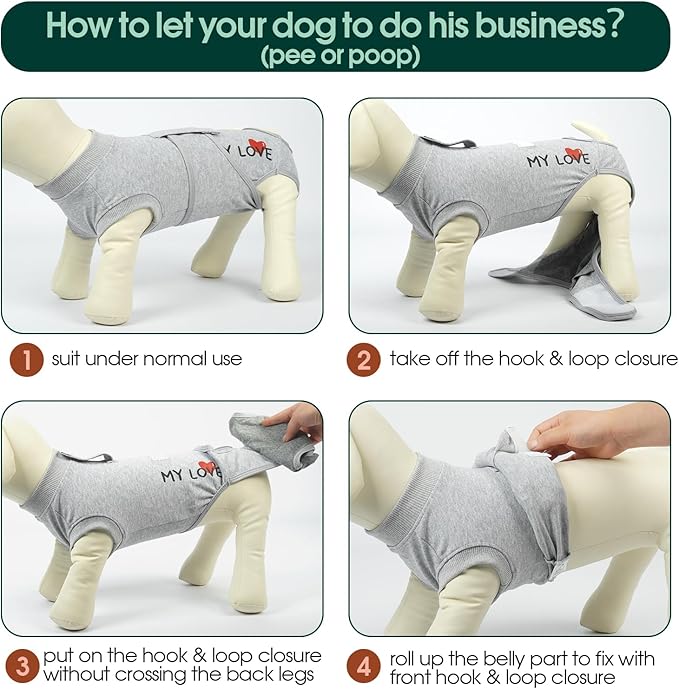 How to let your dog to do his business?
(pee or poop)

Y LOVE

MY LOVE

1 suit under normal use

2 take off the hook & loop closure

MY LOVE

3 put on the hook & loop closure without crossing the back legs

4 roll up the belly part to fix with front hook & loop closure