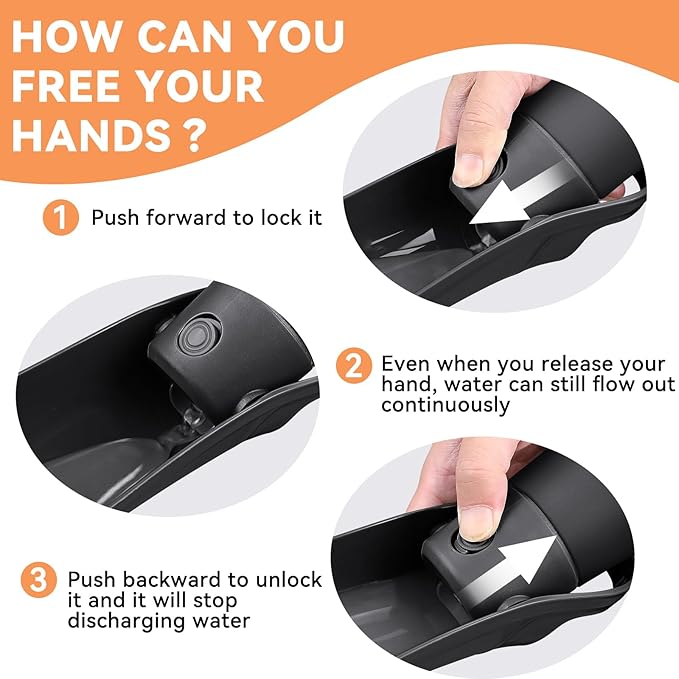 HOW CAN YOU FREE YOUR HANDS ?

1 Push forward to lock it

2 Even when you release your hand, water can still flow out continuously

3 Push backward to unlock it and it will stop discharging water