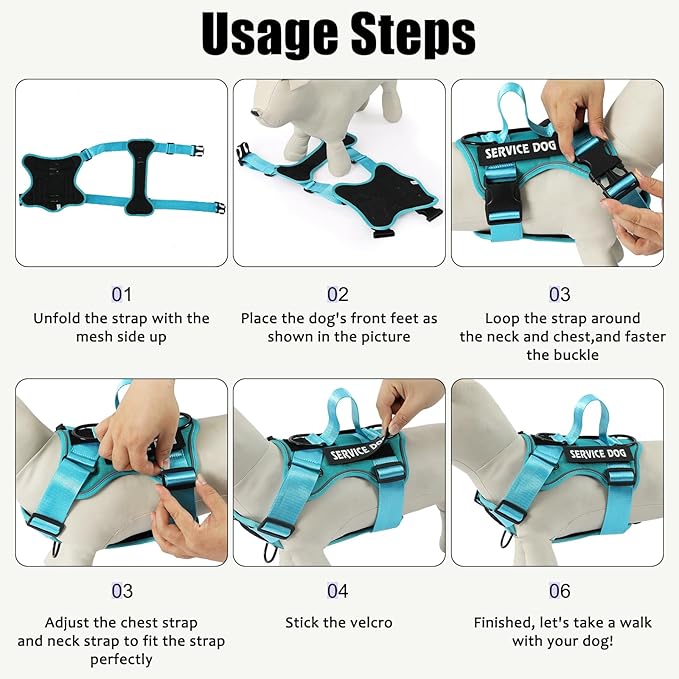 Usage Steps

SERVICE DOG

01
Unfold the strap with the mesh side up

02
Place the dog's front feet as shown in the picture

03
Loop the strap around the neck and chest,and faster the buckle

SERVICE DOG

SERVICE DOG

03
Adjust the chest strap and neck strap to fit the strap perfectly

04
Stick the velcro

06
Finished, let's take a walk with your dog!