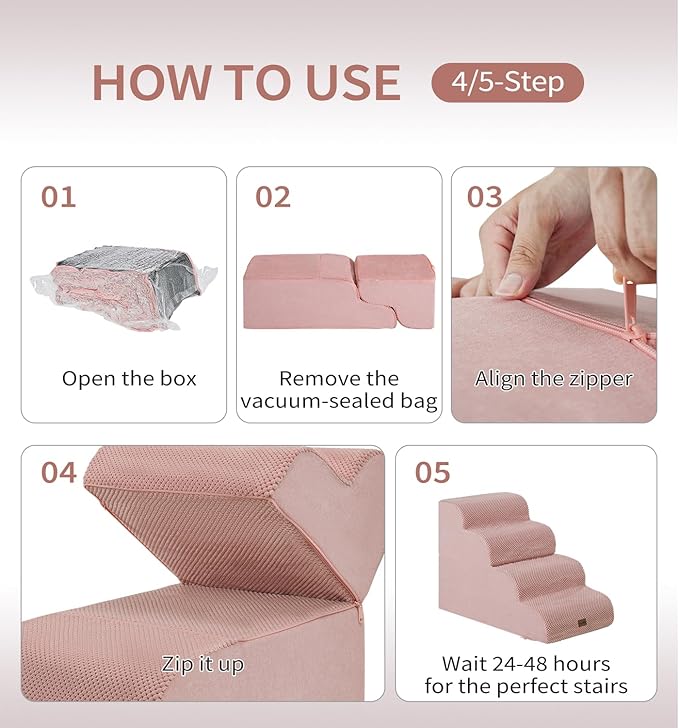 HOW TO USE 4/5-Step

01
Open the box

02
Remove the vacuum-sealed bag

03
Align the zipper

04
Zip it up

05
Wait 24-48 hours for the perfect stairs