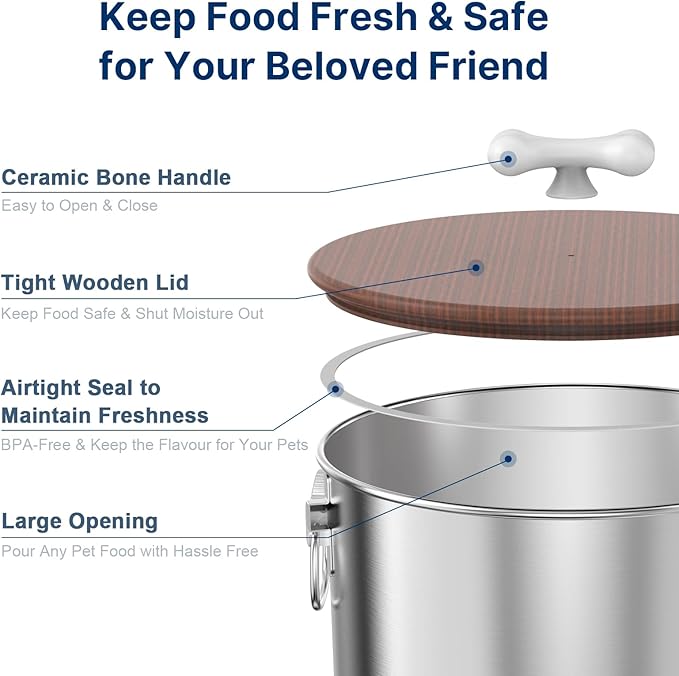 Keep Food Fresh & Safe for Your Beloved Friend

Ceramic Bone Handle
Easy to Open & Close

Tight Wooden Lid
Keep Food Safe & Shut Moisture Out

Airtight Seal to Maintain Freshness
BPA-Free & Keep the Flavour for Your Pets

Large Opening
Pour Any Pet Food with Hassle Free