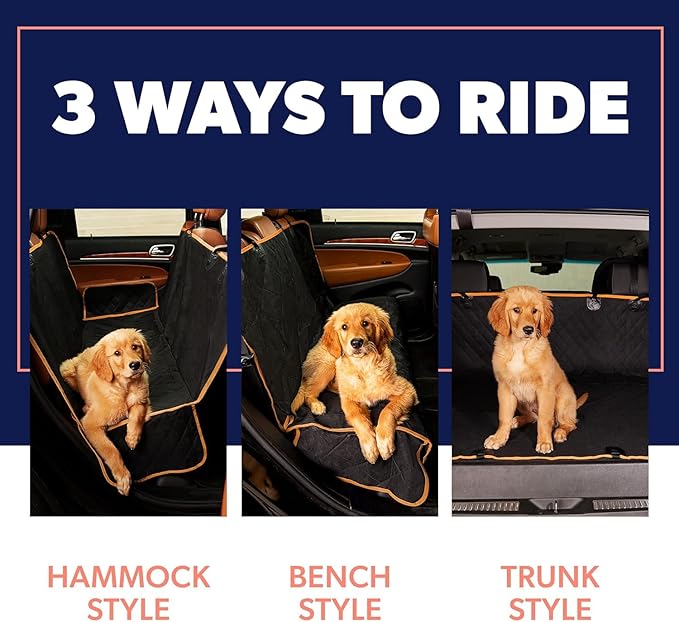 3 WAYS TO RIDE

HAMMOCK STYLE

BENCH STYLE

TRUNK STYLE