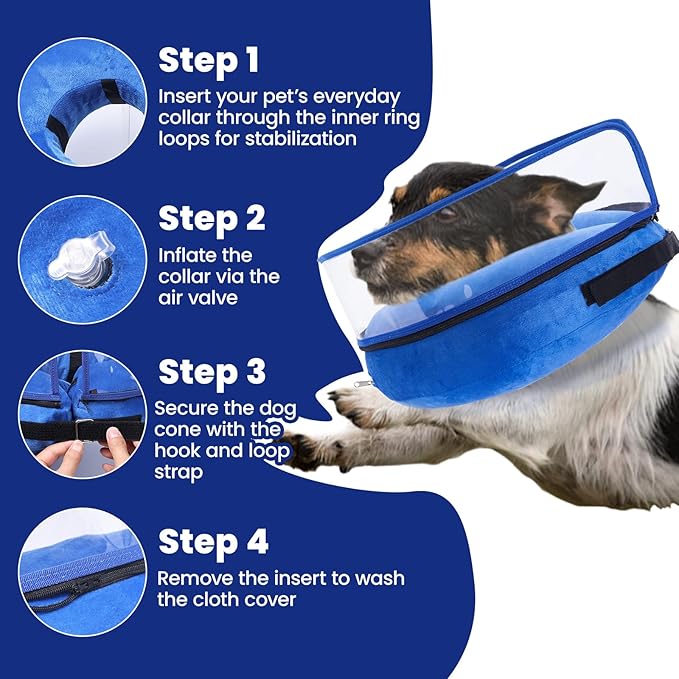 Step 1
Insert your pet's everyday collar through the inner ring loops for stabilization

Step 2
Inflate the collar via the air valve

Step 3
Secure the dog cone with the hook and loop strap

Step 4
Remove the insert to wash the cloth cover