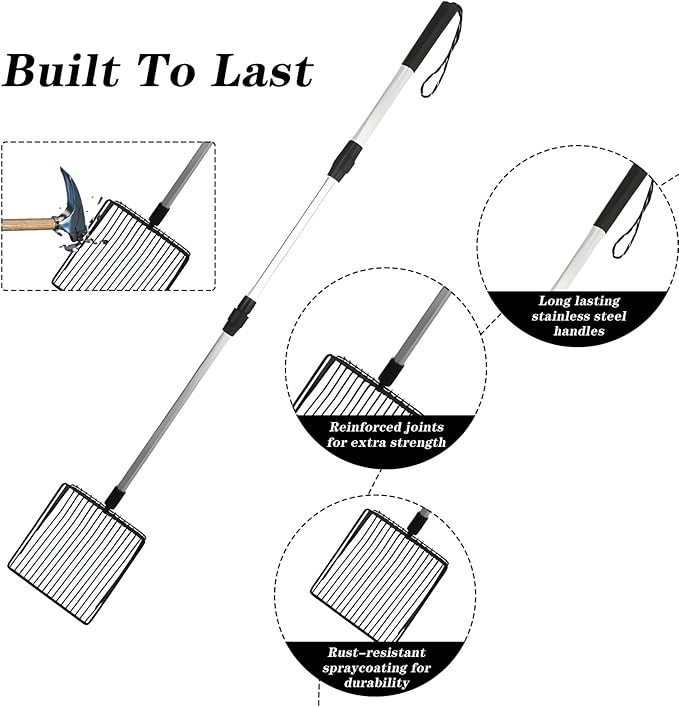 Built To Last

Long lasting stainless steel handles

Reinforced joints for extra strength

Rust-resistant spraycoating for durability