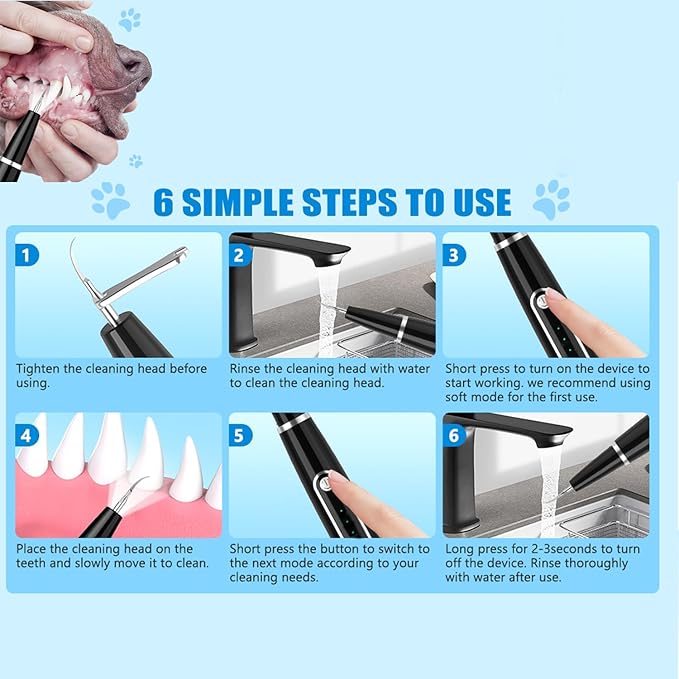 6 SIMPLE STEPS TO USE

1
Tighten the cleaning head before using.

2
Rinse the cleaning head with water to clean the cleaning head.

3
Short press to turn on the device to start working. we recommend using soft mode for the first use.

4
Place the cleaning head on the teeth and slowly move it to clean.

5
Short press the button to switch to the next mode according to your cleaning needs.

6
Long press for 2-3seconds to turn off the device. Rinse thoroughly with water after use.