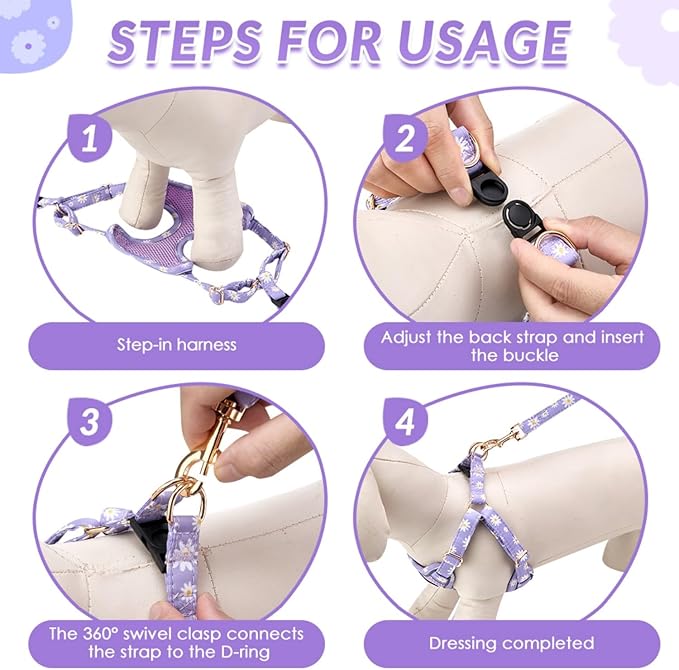 STEPS FOR USAGE

1

Step-in harness

2

Adjust the back strap and insert the buckle

3

The 360° swivel clasp connects the strap to the D-ring

4

Dressing completed