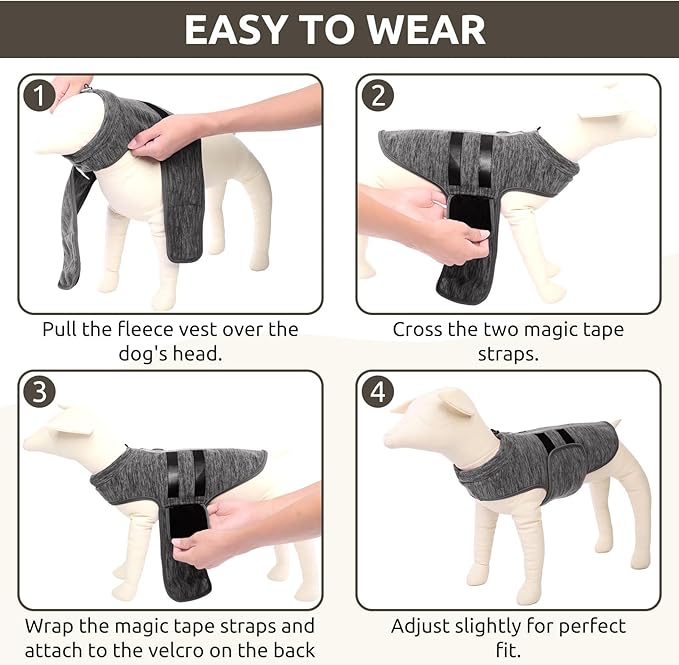 EASY TO WEAR

1

Pull the fleece vest over the dog's head.

2

Cross the two magic tape straps.

3

Wrap the magic tape straps and attach to the velcro on the back

4

Adjust slightly for perfect fit.