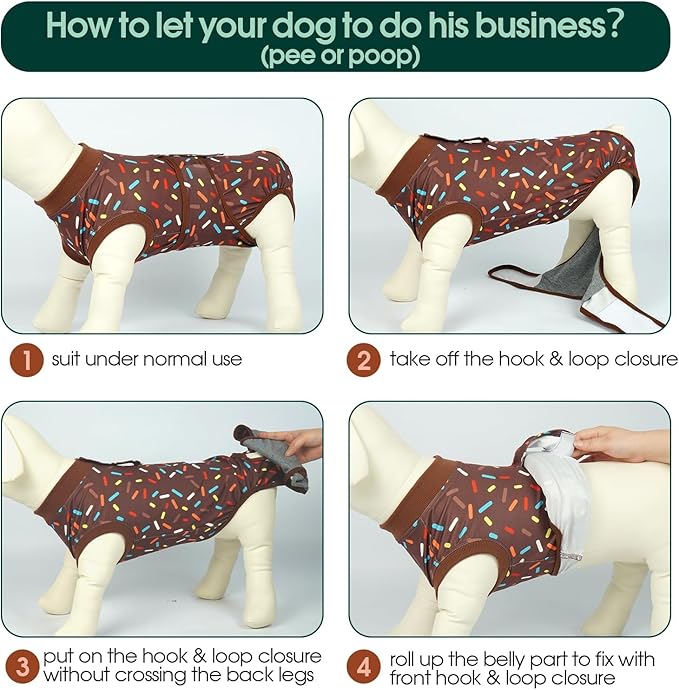 How to let your dog to do his business?
(pee or poop)

1 suit under normal use

2 take off the hook & loop closure

3 put on the hook & loop closure without crossing the back legs

4 roll up the belly part to fix with front hook & loop closure