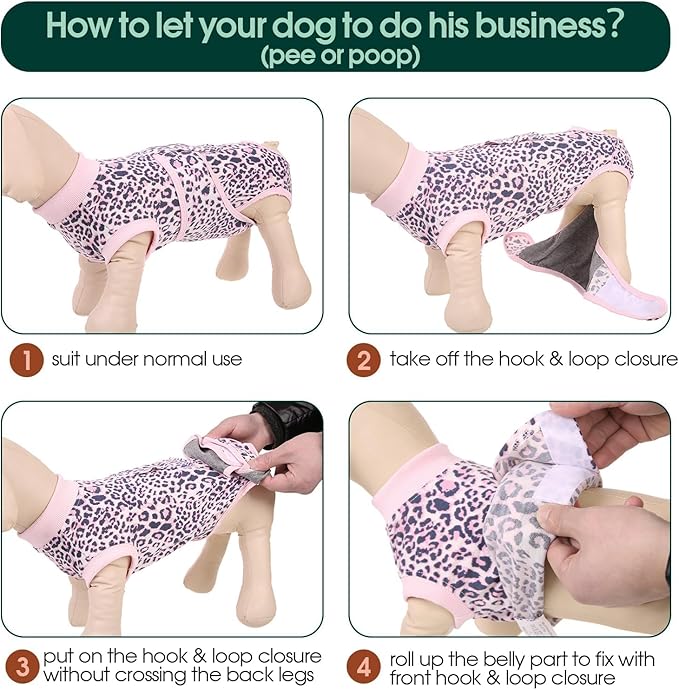 How to let your dog to do his business?
(pee or poop)

1 suit under normal use

2 take off the hook & loop closure

3 put on the hook & loop closure without crossing the back legs

4 roll up the belly part to fix with front hook & loop closure