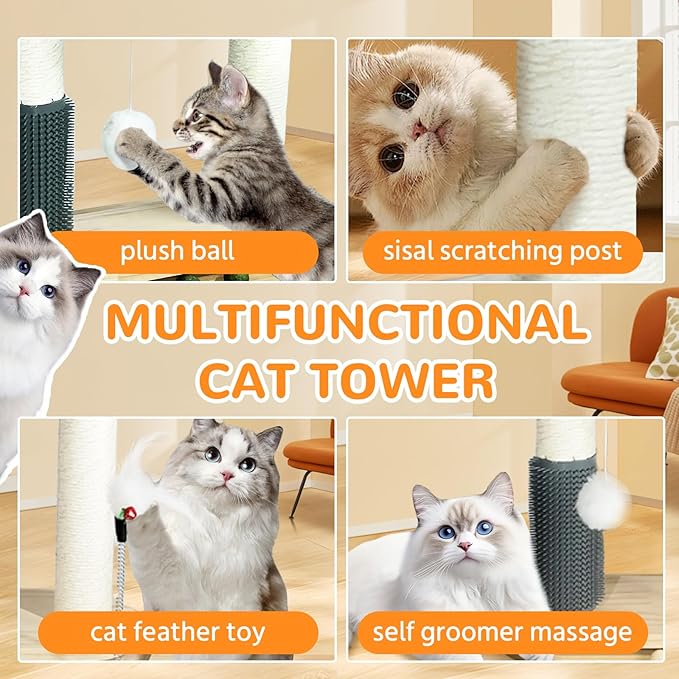 plush ball

sisal scratching post

MULTIFUNCTIONAL CAT TOWER

cat feather toy

self groomer massage