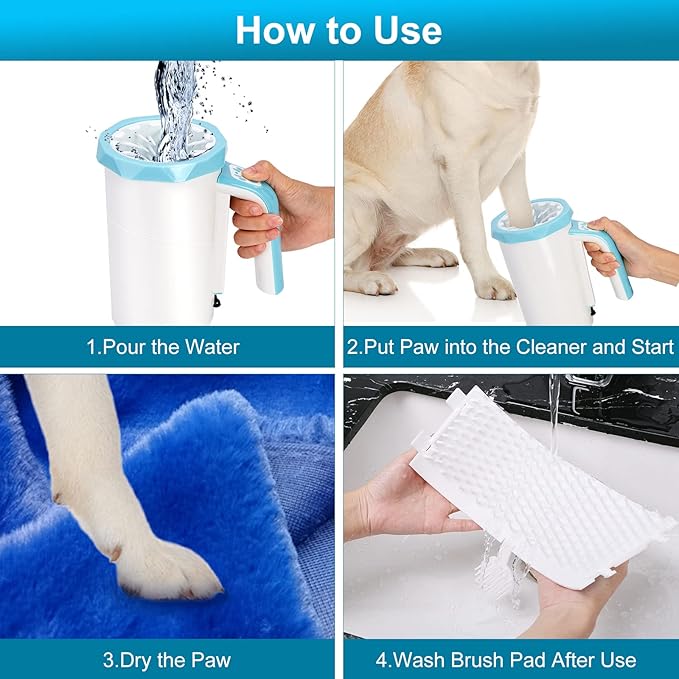 How to Use

1.Pour the Water

2.Put Paw into the Cleaner and Start

3.Dry the Paw

4.Wash Brush Pad After Use